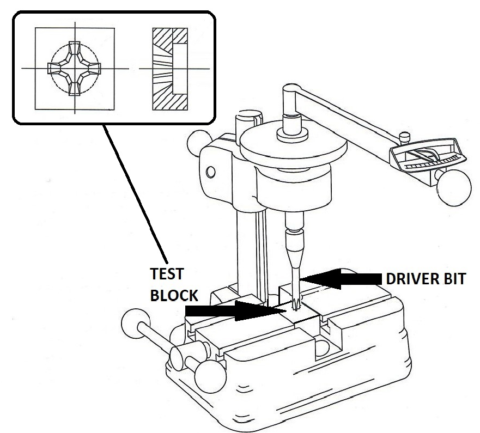 TEST BLOCK

DRIVER BIT